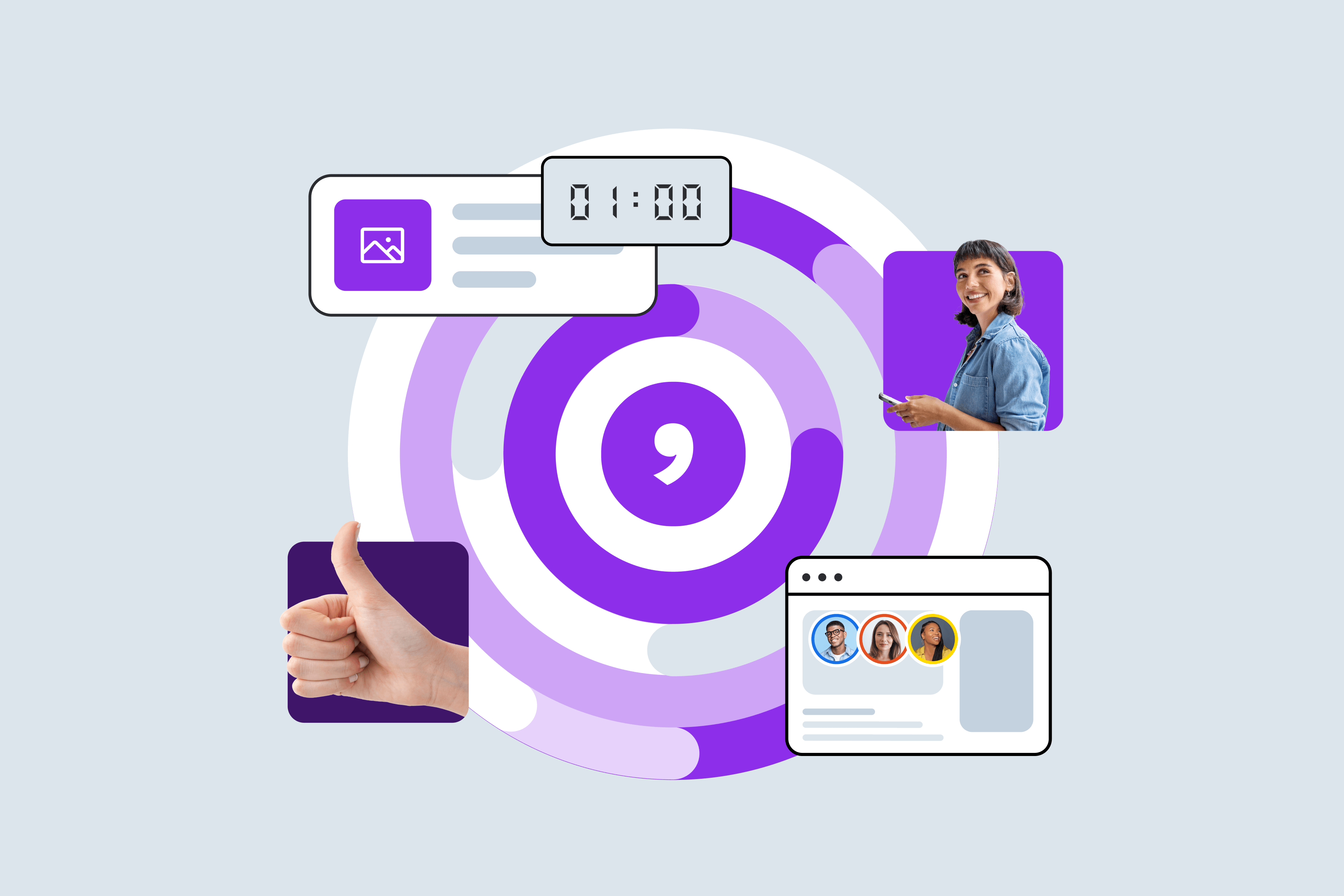 01:00